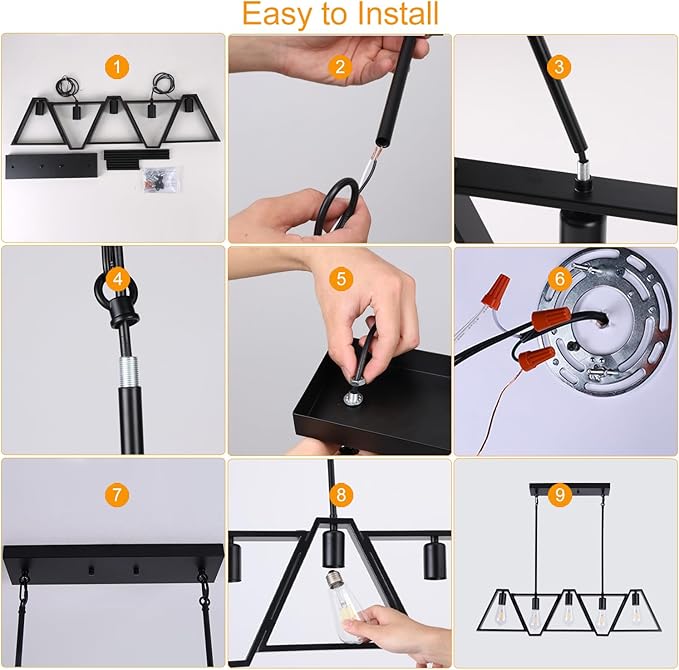 Easy to Install

1

2

3

4

5

6

7

8

9