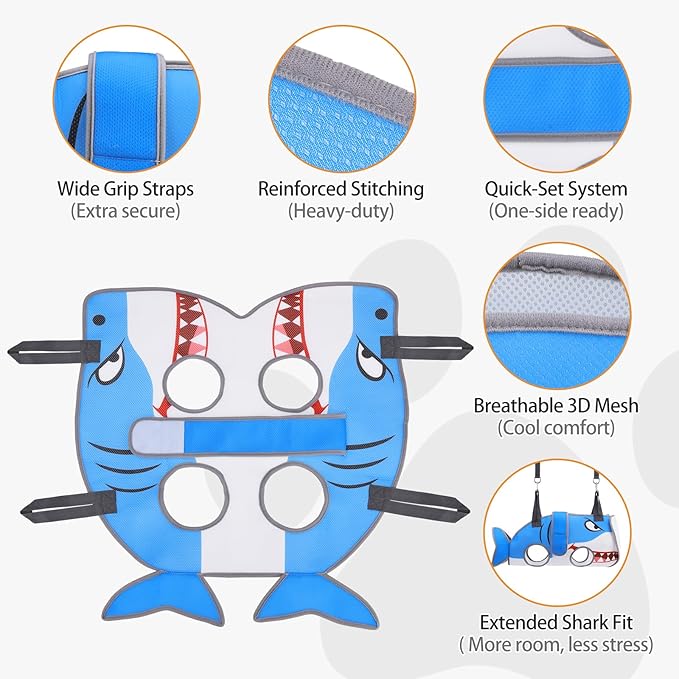 Wide Grip Straps
(Extra secure)

Reinforced Stitching
(Heavy-duty)

Quick-Set System
(One-side ready)

Breathable 3D Mesh
(Cool comfort)

Extended Shark Fit
( More room, less stress)