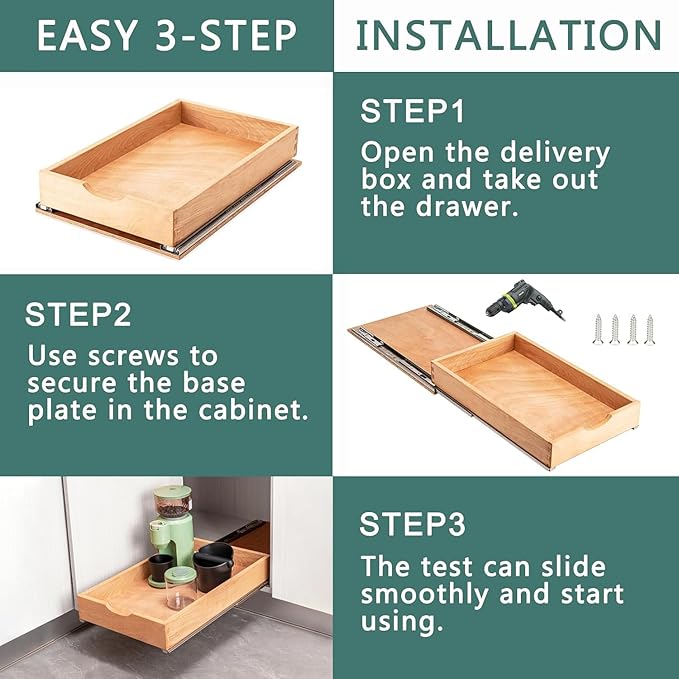 EASY 3-STEP INSTALLATION

STEP1
Open the delivery box and take out the drawer.

STEP2
Use screws to secure the base plate in the cabinet.

STEP3
The test can slide smoothly and start using.