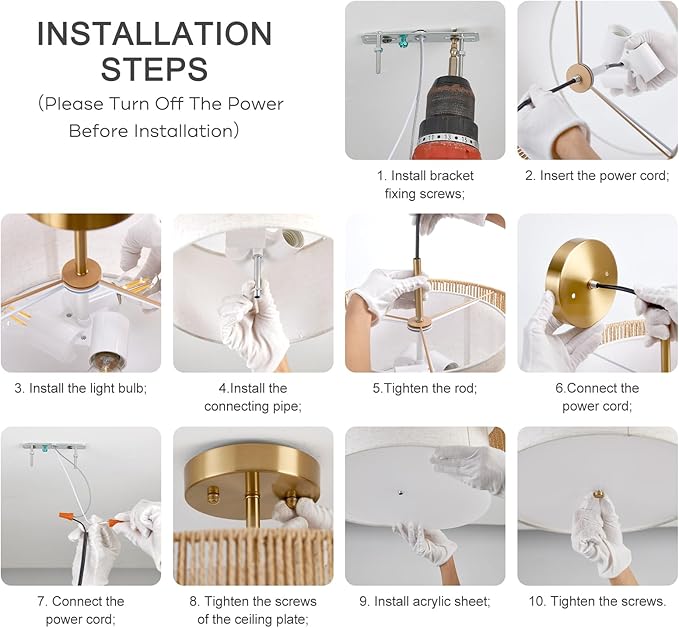 INSTALLATION STEPS
(Please Turn Off The Power Before Installation)

1. Install bracket fixing screws;

2. Insert the power cord;

3. Install the light bulb;

4.Install the connecting pipe;

5.Tighten the rod;

6.Connect the power cord;

7. Connect the power cord;

8. Tighten the screws of the ceiling plate;

9. Install acrylic sheet;

10. Tighten the screws.