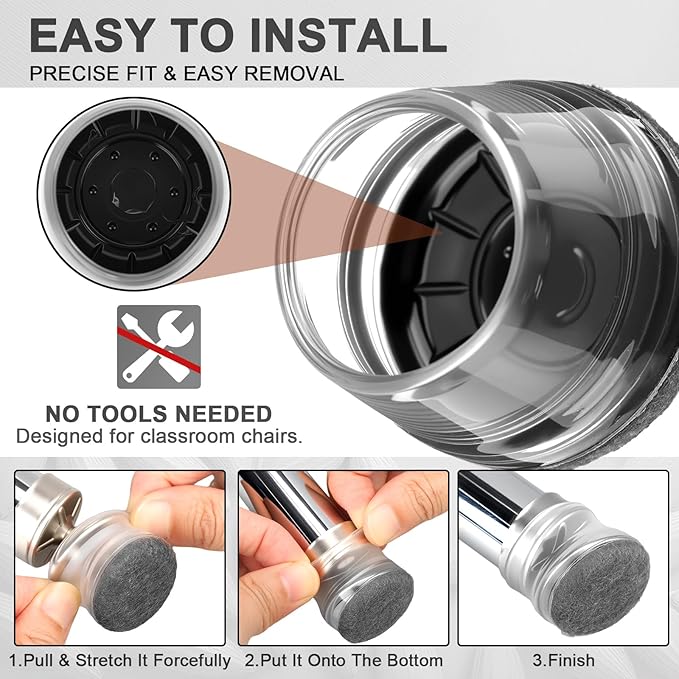 EASY TO INSTALL
PRECISE FIT & EASY REMOVAL

NO TOOLS NEEDED
Designed for classroom chairs.

1.Pull & Stretch It Forcefully
2.Put It Onto The Bottom
3.Finish