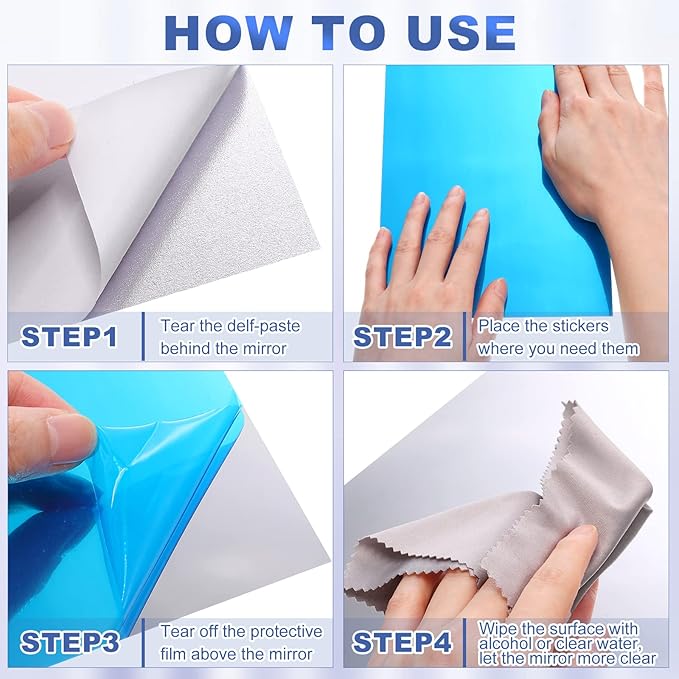 HOW TO USE

STEP1
Tear the delf-paste behind the mirror

STEP2
Place the stickers where you need them

STEP3
Tear off the protective film above the mirror

STEP4
Wipe the surface with alcohol or clear water, let the mirror more clear