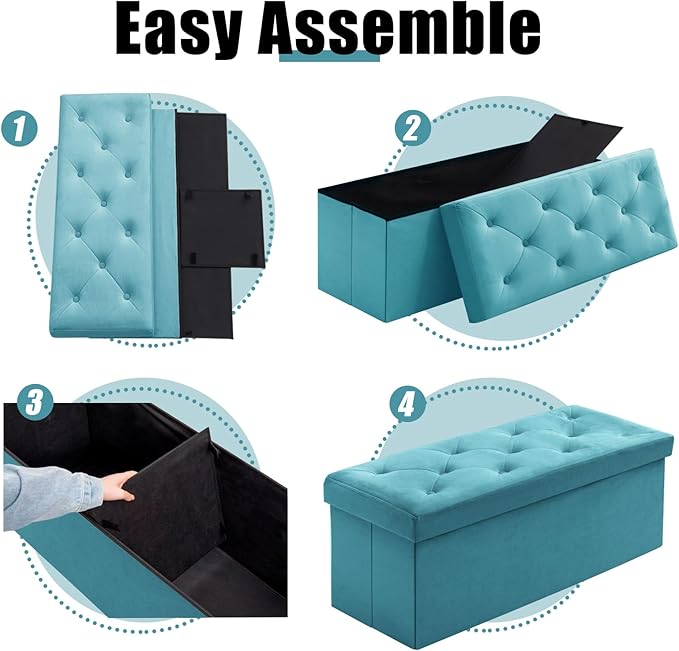 Easy Assemble

1

2

3

4