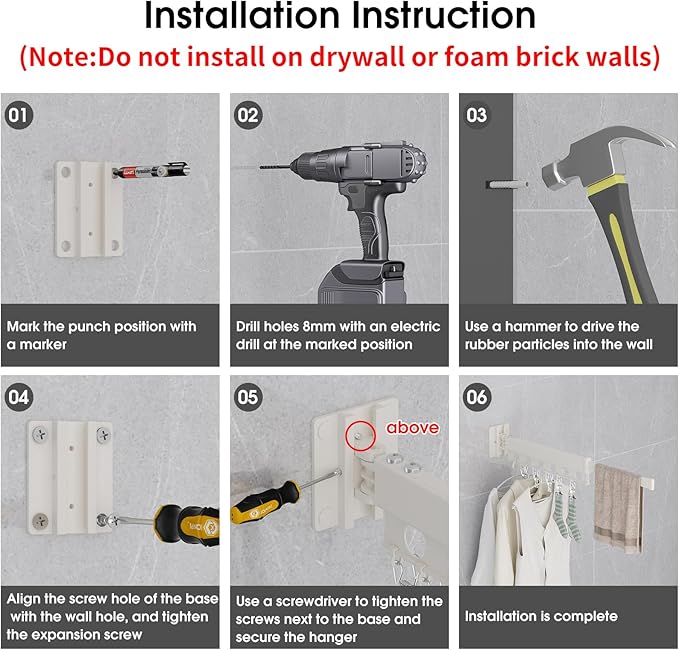 Installation Instruction
(Note:Do not install on drywall or foam brick walls)

01
Mark the punch position with a marker

02
Drill holes 8mm with an electric drill at the marked position

03
Use a hammer to drive the rubber particles into the wall

04
Align the screw hole of the base with the wall hole, and tighten the expansion screw

05
above
Use a screwdriver to tighten the screws next to the base and secure the hanger

06
Installation is complete