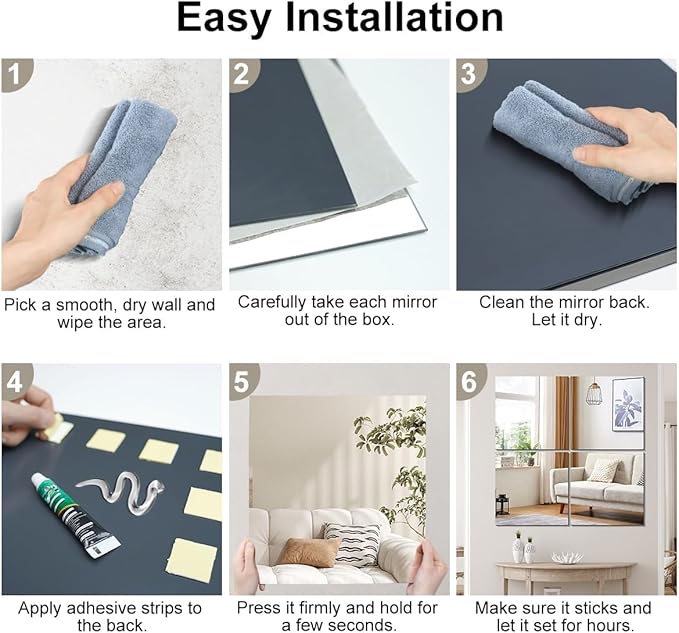 Easy Installation

1

Pick a smooth, dry wall and wipe the area.

2

Carefully take each mirror out of the box.

3

Clean the mirror back. Let it dry.

4

Apply adhesive strips to the back.

5

Press it firmly and hold for a few seconds.

6

Make sure it sticks and let it set for hours.