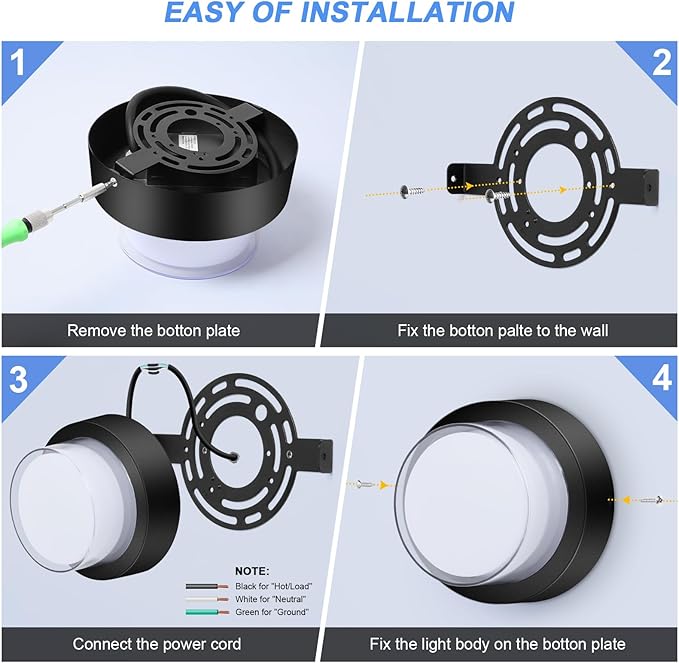 EASY OF INSTALLATION

1

Remove the botton plate

2

Fix the botton palte to the wall

3

NOTE:
Black for "Hot/Load"
White for "Neutral"
Green for "Ground"

Connect the power cord

4

Fix the light body on the botton plate