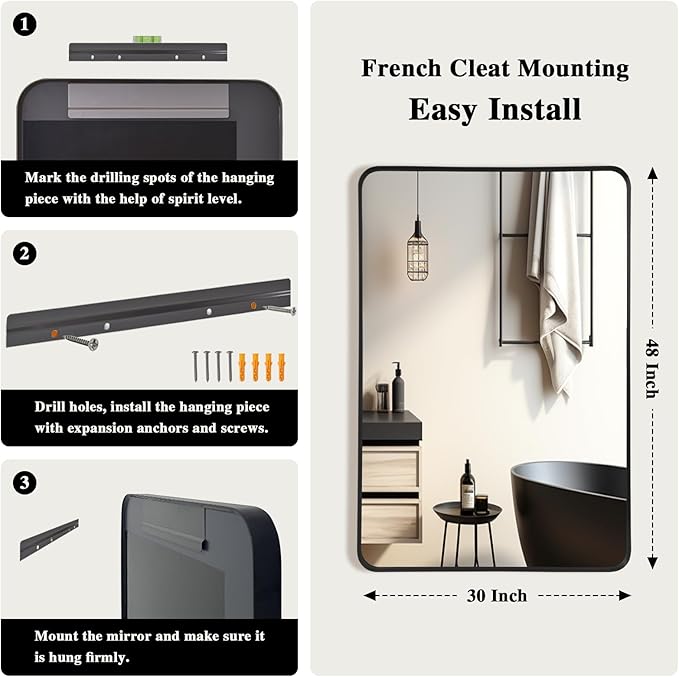 1

Mark the drilling spots of the hanging piece with the help of spirit level.

2

Drill holes, install the hanging piece with expansion anchors and screws.

3

Mount the mirror and make sure it is hung firmly.

French Cleat Mounting

Easy Install

48 Inch

30 Inch