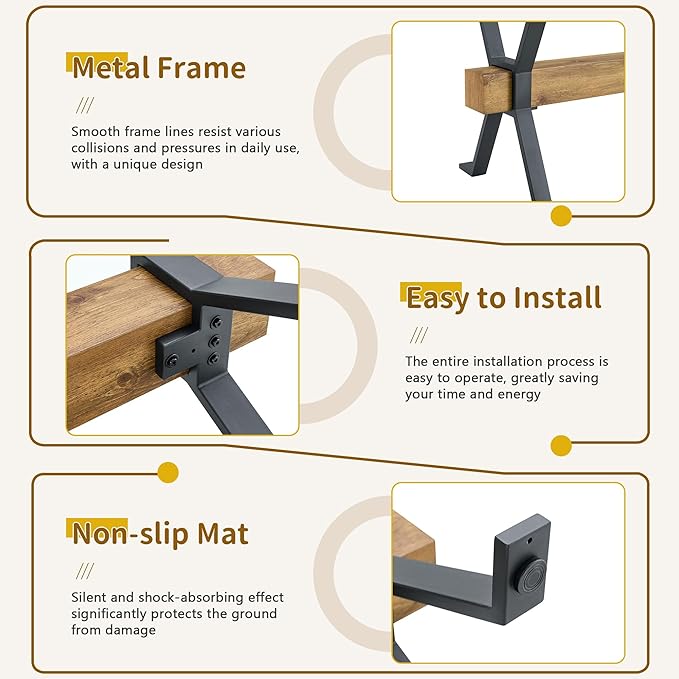 Metal Frame

///

Smooth frame lines resist various collisions and pressures in daily use, with a unique design

Easy to Install

///

The entire installation process is easy to operate, greatly saving your time and energy

Non-slip Mat

///

Silent and shock-absorbing effect significantly protects the ground from damage