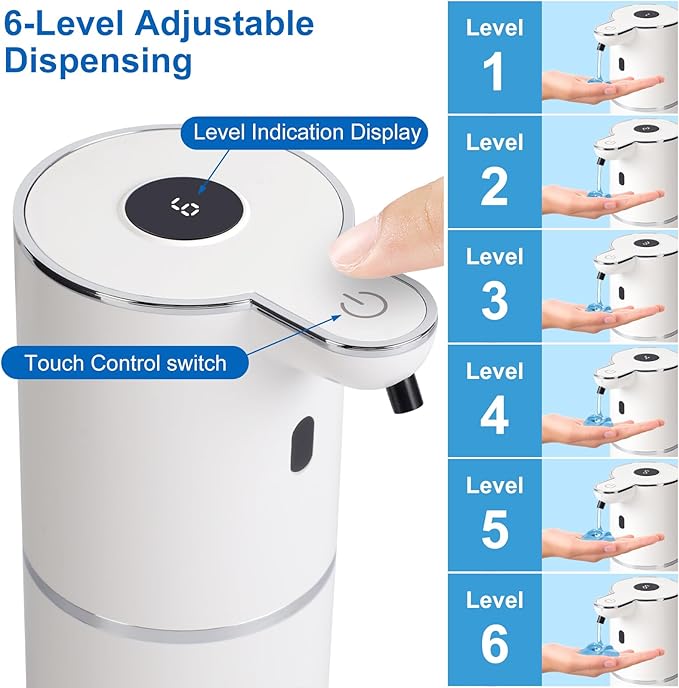 6-Level Adjustable Dispensing

Level Indication Display

6

Touch Control switch

Level 1

Level 2

Level 3

Level 4

Level 5

Level 6