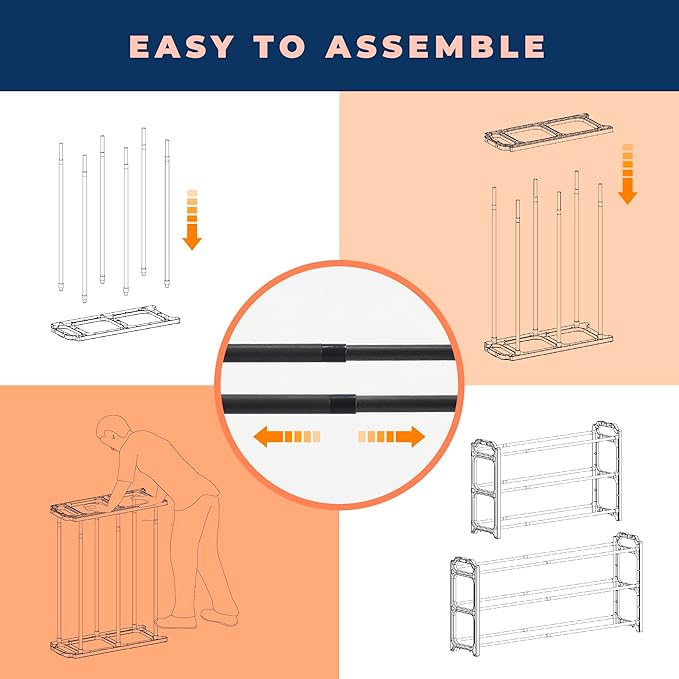 EASY TO ASSEMBLE