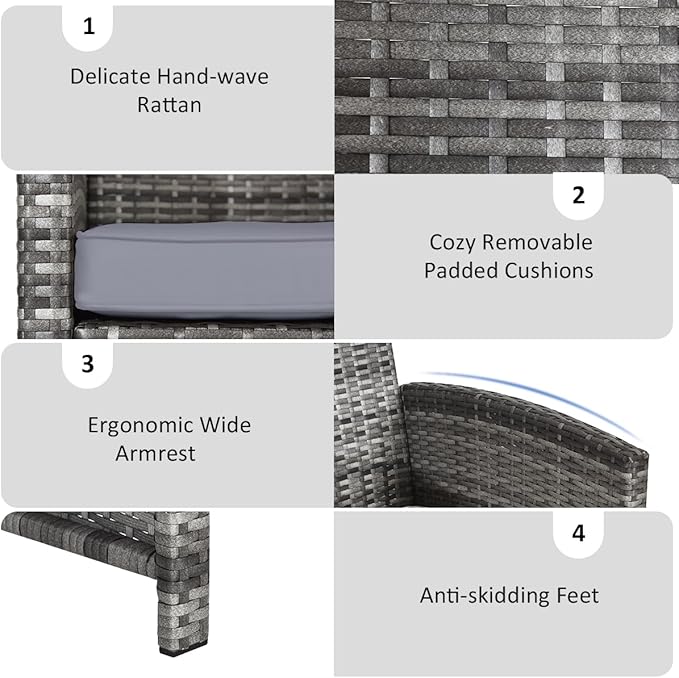 1

Delicate Hand-wave Rattan

2

Cozy Removable Padded Cushions

3

Ergonomic Wide Armrest

4

Anti-skidding Feet