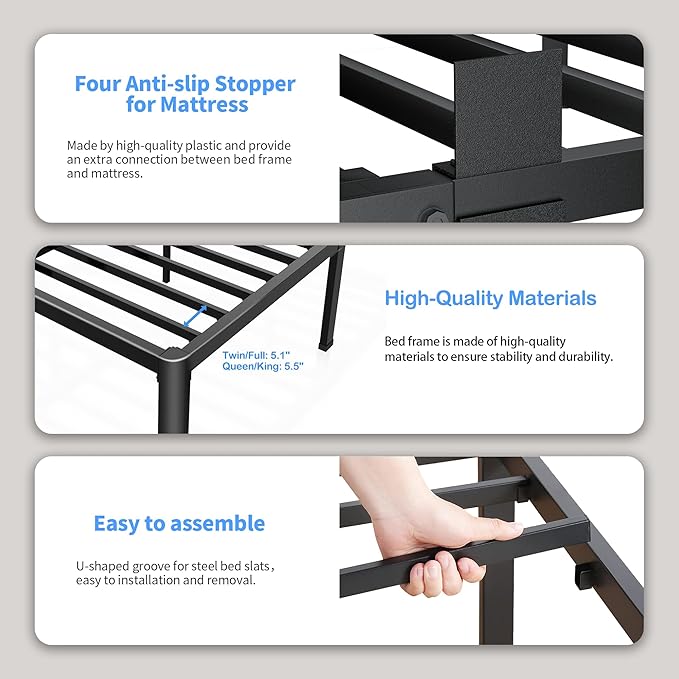 Four Anti-slip Stopper for Mattress

Made by high-quality plastic and provide an extra connection between bed frame and mattress.

Twin/Full: 5.1"
Queen/King: 5.5"

High-Quality Materials

Bed frame is made of high-quality materials to ensure stability and durability.

Easy to assemble

U-shaped groove for steel bed slats, easy to installation and removal.