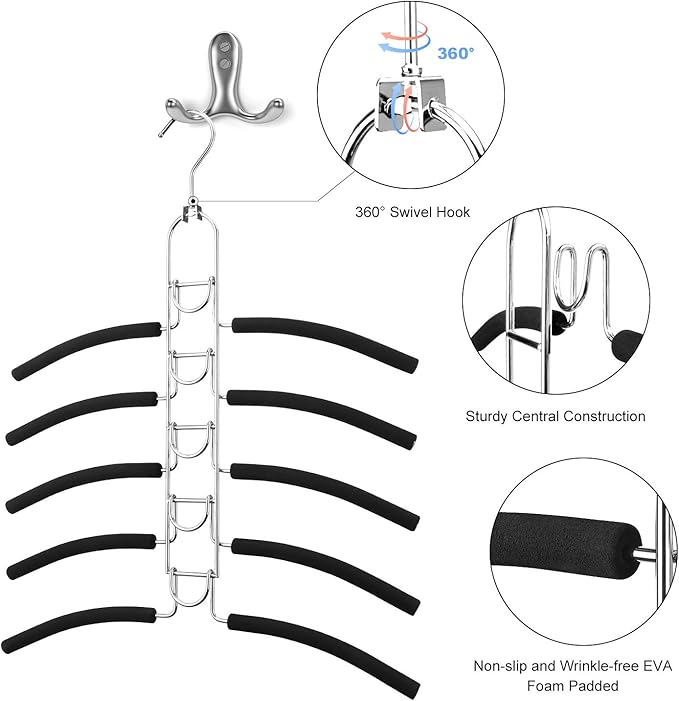 360°

360° Swivel Hook

Sturdy Central Construction

Non-slip and Wrinkle-free EVA Foam Padded