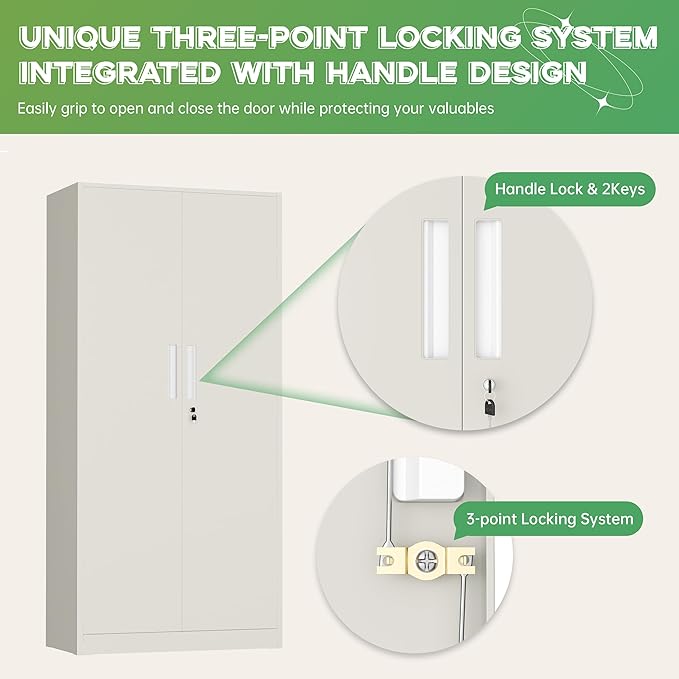 UNIQUE THREE-POINT LOCKING SYSTEM INTEGRATED WITH HANDLE DESIGN

Easily grip to open and close the door while protecting your valuables

Handle Lock & 2Keys

3-point Locking System