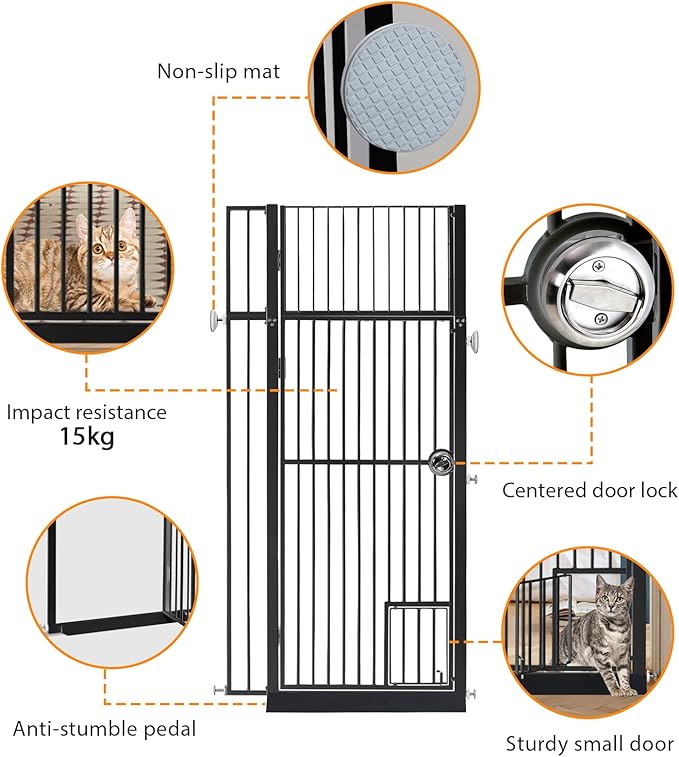 Non-slip mat

Impact resistance
15kg

Centered door lock

Anti-stumble pedal

Sturdy small door