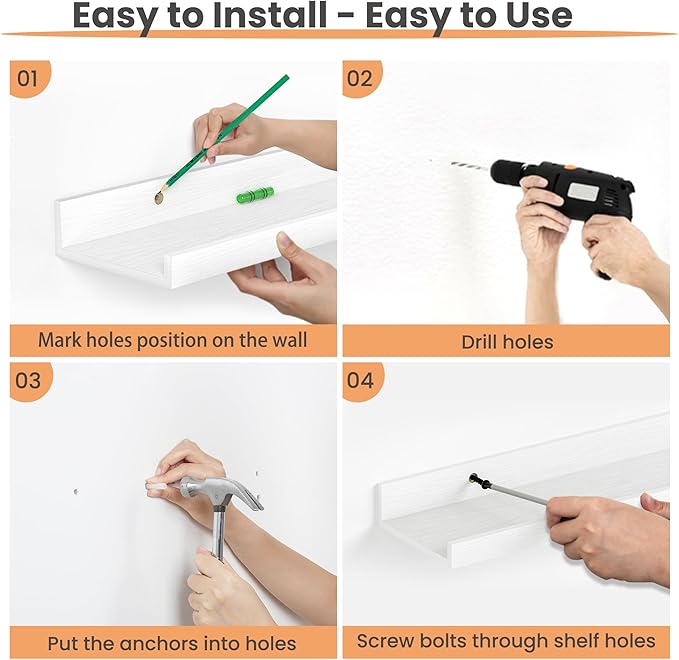 Easy to Install - Easy to Use

01

Mark holes position on the wall

02

Drill holes

03

Put the anchors into holes

04

Screw bolts through shelf holes