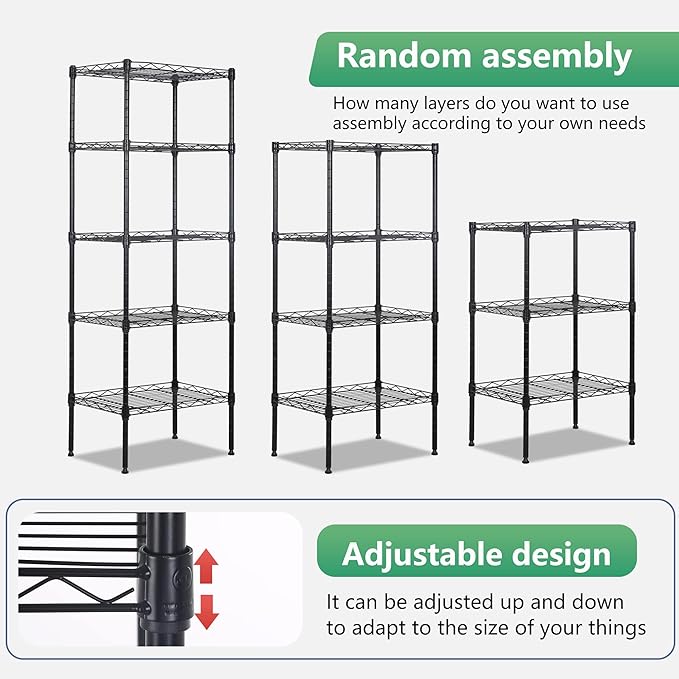 Random assembly

How many layers do you want to use assembly according to your own needs

Adjustable design

It can be adjusted up and down to adapt to the size of your things