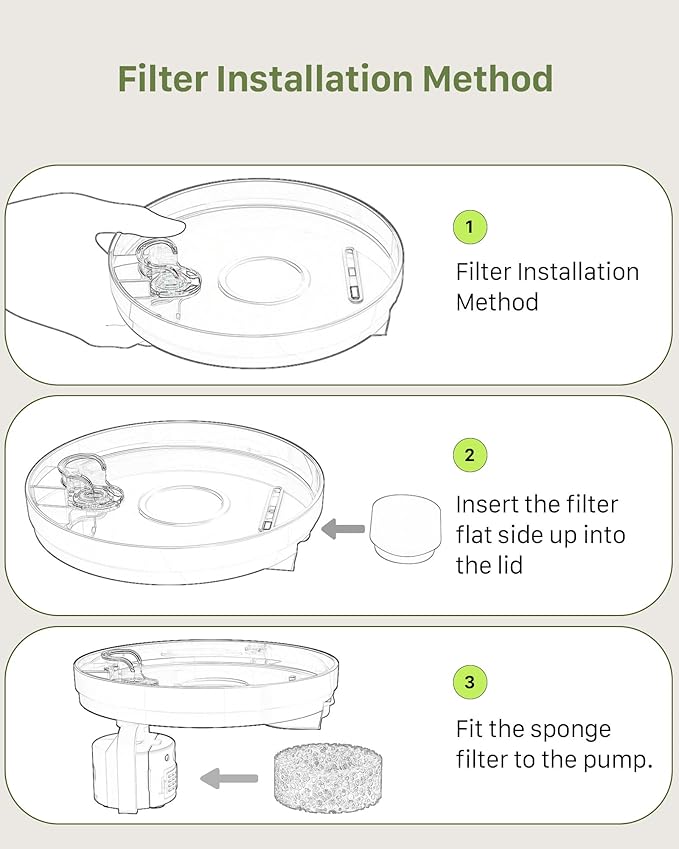 Filter Installation Method

1

Filter Installation Method

2

Insert the filter flat side up into the lid

3

Fit the sponge filter to the pump.