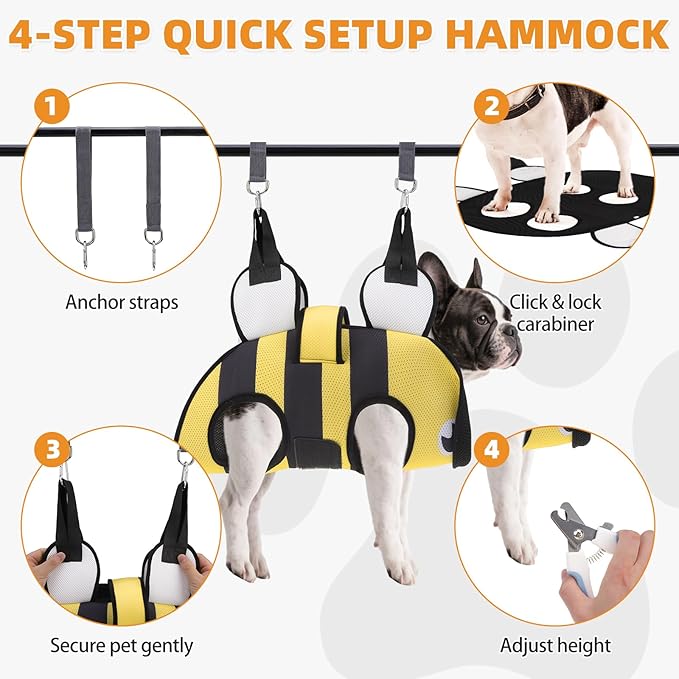 4-STEP QUICK SETUP HAMMOCK

1

Anchor straps

2

Click & lock carabiner

3

Secure pet gently

4

Adjust height