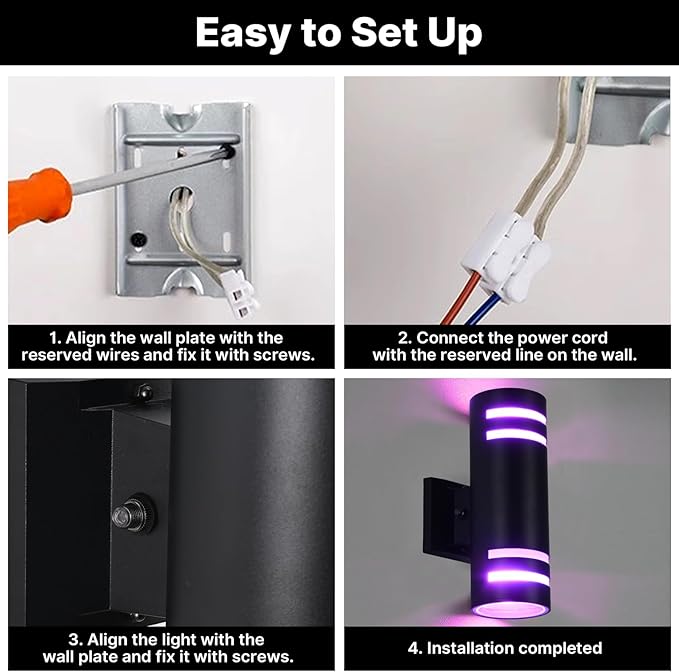 Easy to Set Up

1. Align the wall plate with the reserved wires and fix it with screws.

2. Connect the power cord with the reserved line on the wall.

3. Align the light with the wall plate and fix it with screws.

4. Installation completed