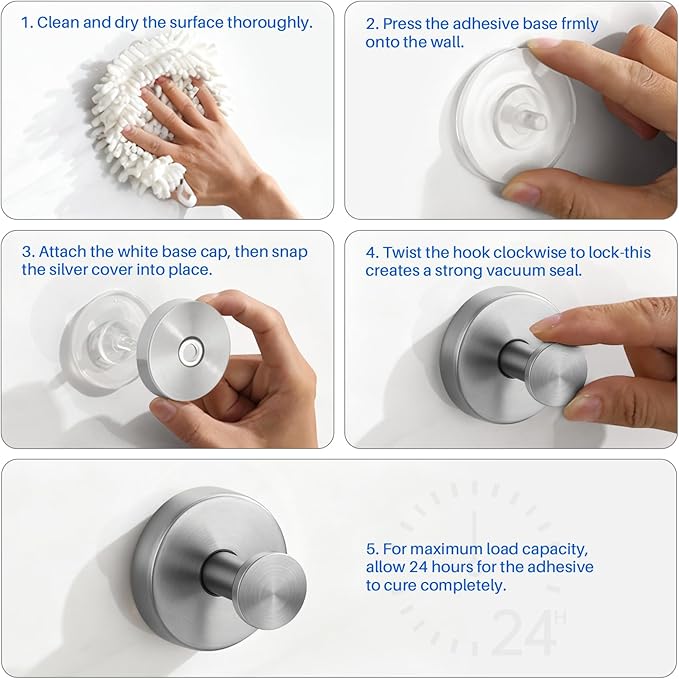 1. Clean and dry the surface thoroughly.

2. Press the adhesive base frmly onto the wall.

3. Attach the white base cap, then snap the silver cover into place.

4. Twist the hook clockwise to lock-this creates a strong vacuum seal.

5. For maximum load capacity, allow 24 hours for the adhesive to cure completely.

24H