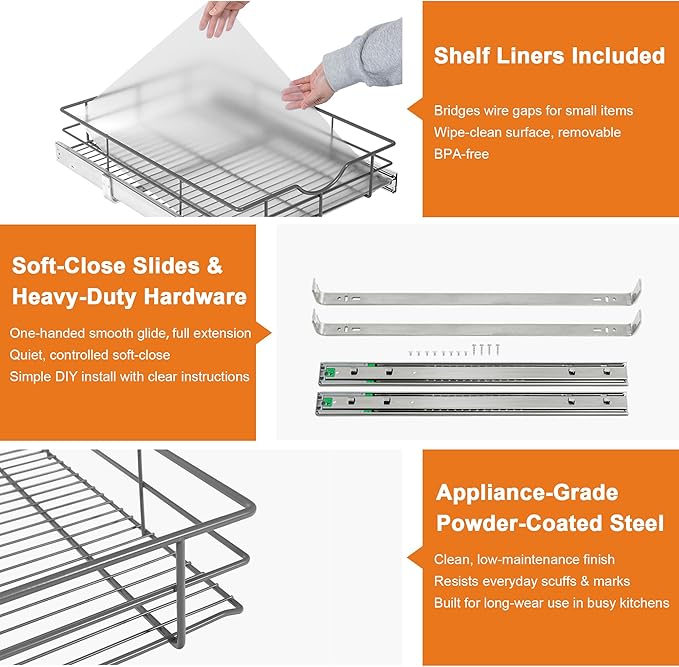 Shelf Liners Included

Bridges wire gaps for small items
Wipe-clean surface, removable
BPA-free

Soft-Close Slides & Heavy-Duty Hardware

One-handed smooth glide, full extension
Quiet, controlled soft-close
Simple DIY install with clear instructions

Appliance-Grade Powder-Coated Steel

Clean, low-maintenance finish
Resists everyday scuffs & marks
Built for long-wear use in busy kitchens