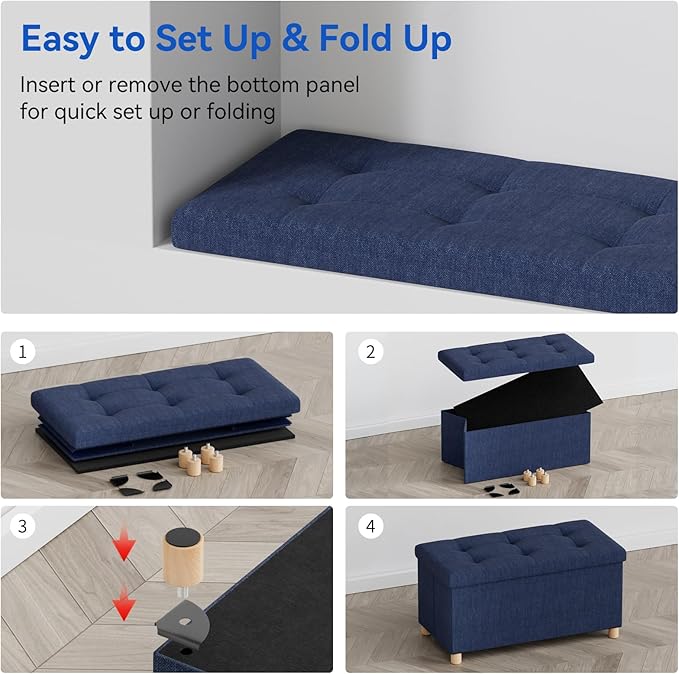 Easy to Set Up & Fold Up

Insert or remove the bottom panel for quick set up or folding

1

2

3

4