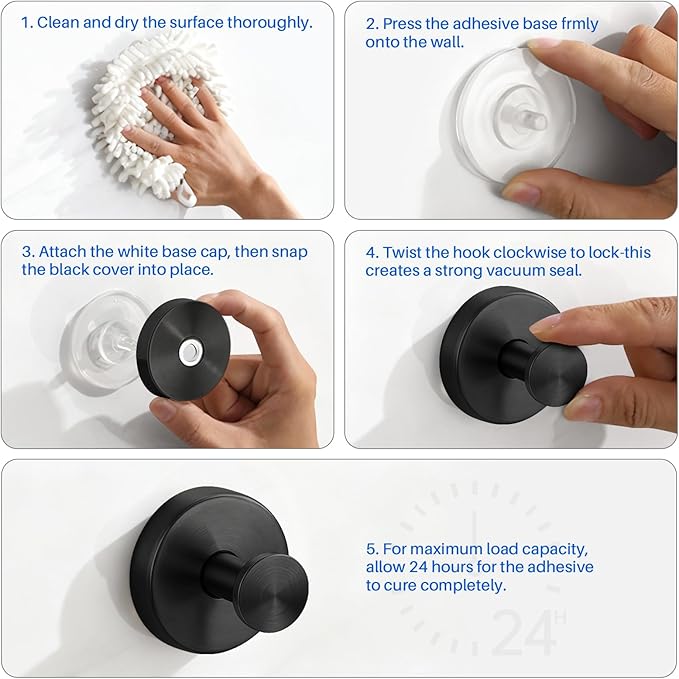 1. Clean and dry the surface thoroughly.

2. Press the adhesive base frmly onto the wall.

3. Attach the white base cap, then snap the black cover into place.

4. Twist the hook clockwise to lock-this creates a strong vacuum seal.

5. For maximum load capacity, allow 24 hours for the adhesive to cure completely.

24H