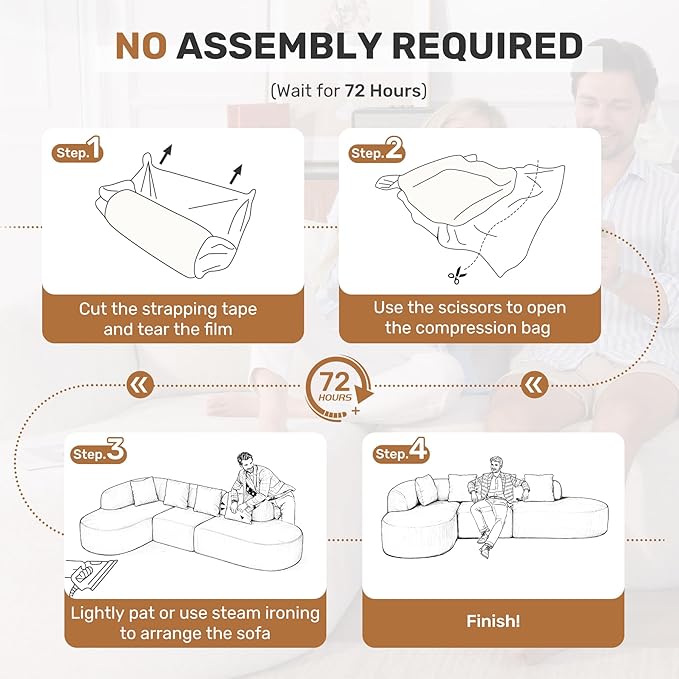 NO ASSEMBLY REQUIRED

(Wait for 72 Hours)

Step.1

Cut the strapping tape and tear the film

Step.2

Use the scissors to open the compression bag

72 HOURS +

Step.3

Lightly pat or use steam ironing to arrange the sofa

Step.4

Finish!