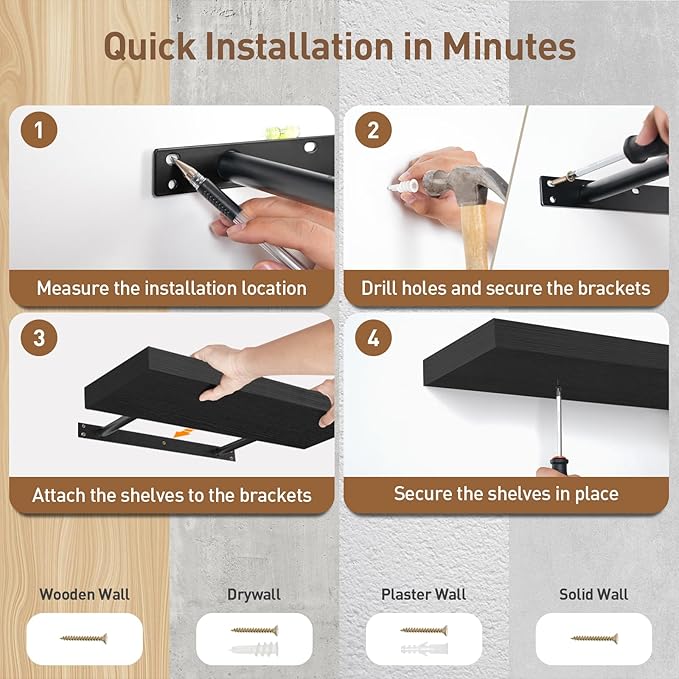 Quick Installation in Minutes

1

Measure the installation location

2

Drill holes and secure the brackets

3

Attach the shelves to the brackets

4

Secure the shelves in place

Wooden Wall

Drywall

Plaster Wall

Solid Wall