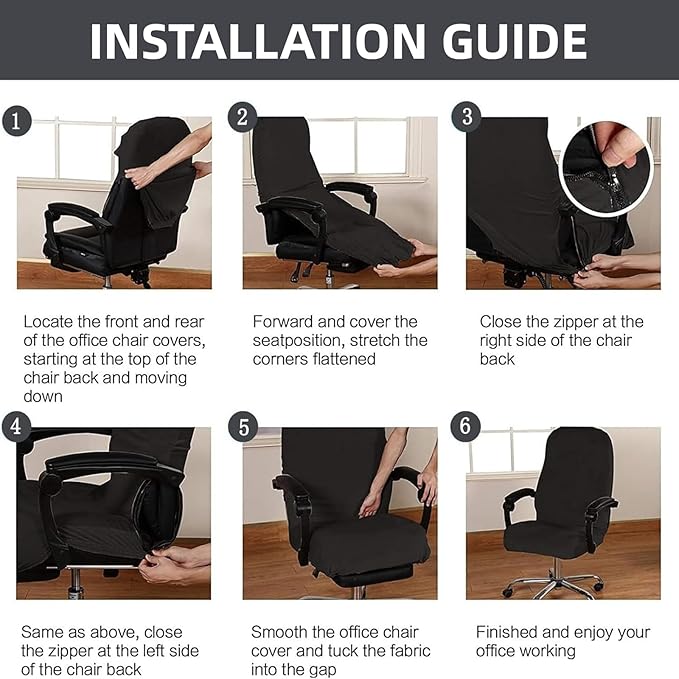 INSTALLATION GUIDE

1

Locate the front and rear of the office chair covers, starting at the top of the chair back and moving down

2

Forward and cover the seatposition, stretch the corners flattened

3

Close the zipper at the right side of the chair back

4

Same as above, close the zipper at the left side of the chair back

5

Smooth the office chair cover and tuck the fabric into the gap

6

Finished and enjoy your office working