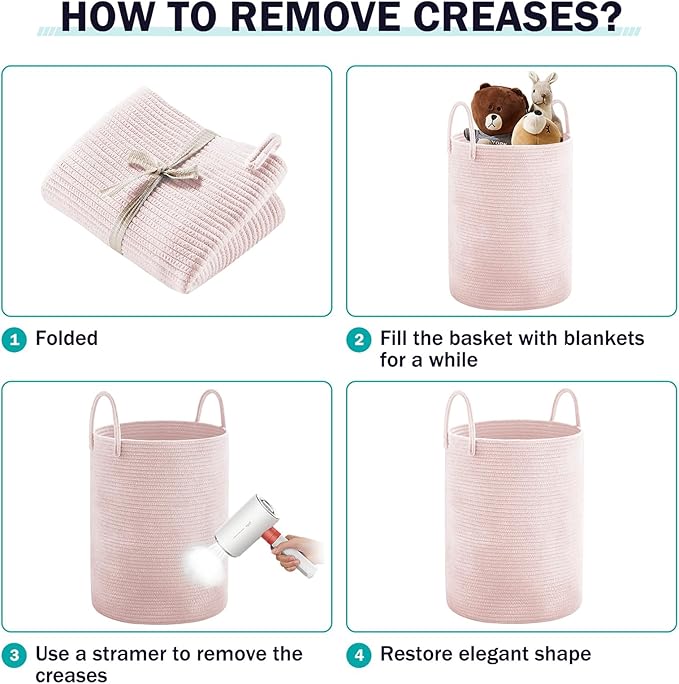 HOW TO REMOVE CREASES?

1 Folded

2 Fill the basket with blankets for a while

3 Use a stramer to remove the creases

4 Restore elegant shape