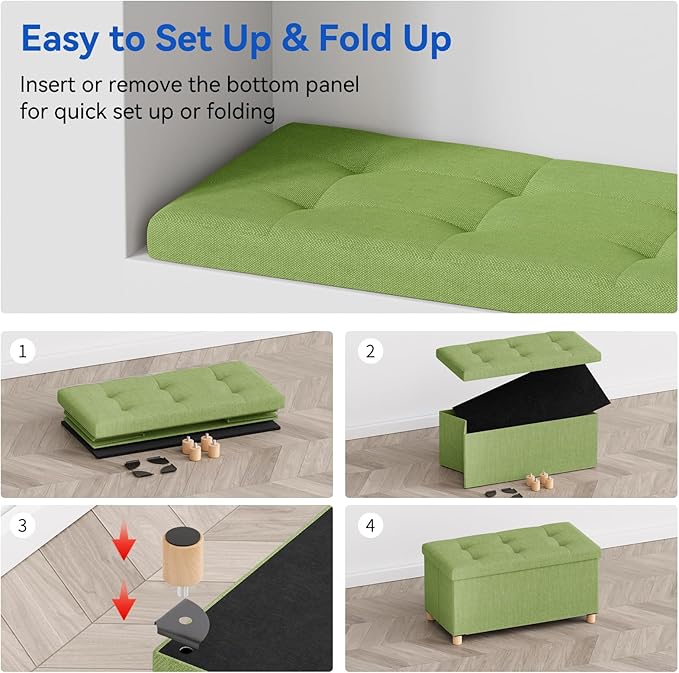 Easy to Set Up & Fold Up

Insert or remove the bottom panel for quick set up or folding

1

2

3

4