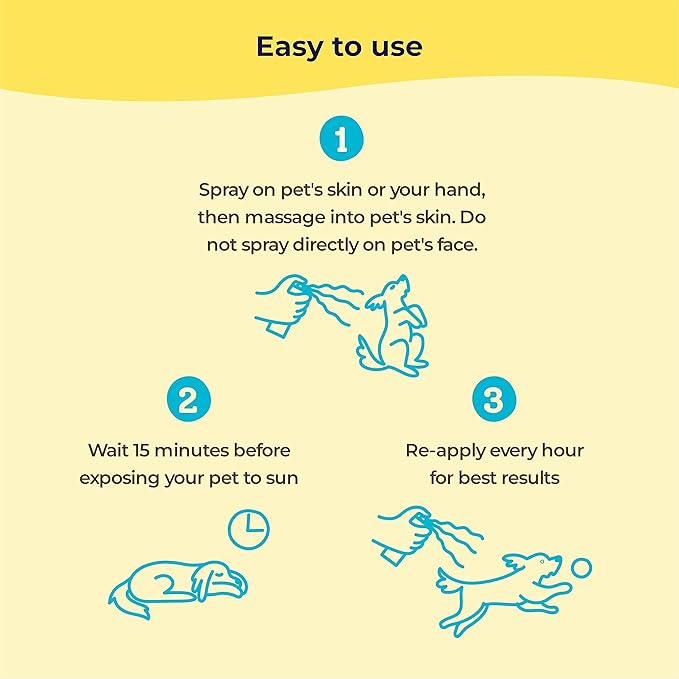 Easy to use

1

Spray on pet's skin or your hand, then massage into pet's skin. Do not spray directly on pet's face.

2

Wait 15 minutes before exposing your pet to sun

3

Re-apply every hour for best results