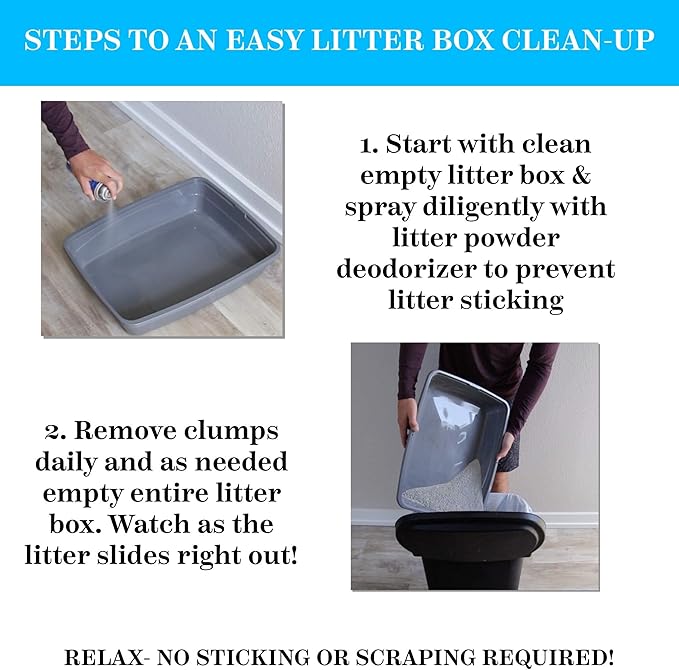 STEPS TO AN EASY LITTER BOX CLEAN-UP

1. Start with clean empty litter box & spray diligently with litter powder deodorizer to prevent litter sticking

2. Remove clumps daily and as needed empty entire litter box. Watch as the litter slides right out!

RELAX- NO STICKING OR SCRAPING REQUIRED!