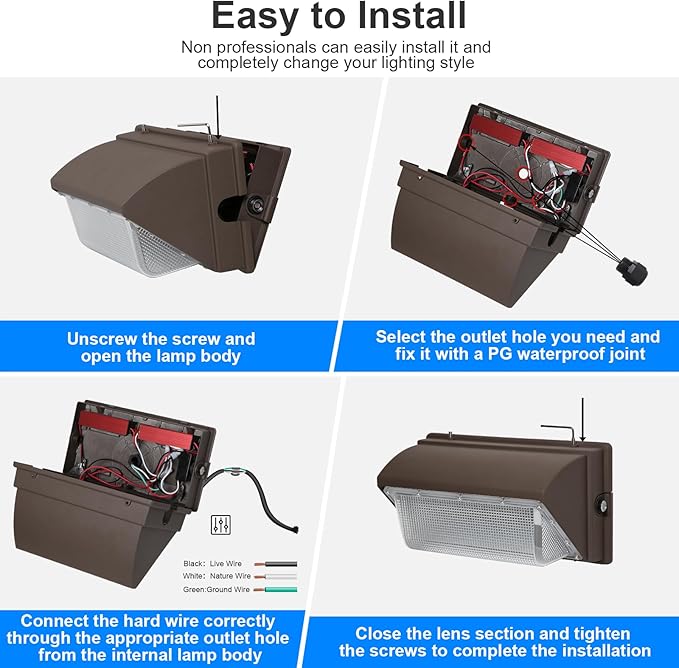 Easy to Install

Non professionals can easily install it and completely change your lighting style

Unscrew the screw and open the lamp body

Select the outlet hole you need and fix it with a PG waterproof joint

Black: Live Wire
White: Nature Wire
Green:Ground Wire

Connect the hard wire correctly through the appropriate outlet hole from the internal lamp body

Close the lens section and tighten the screws to complete the installation