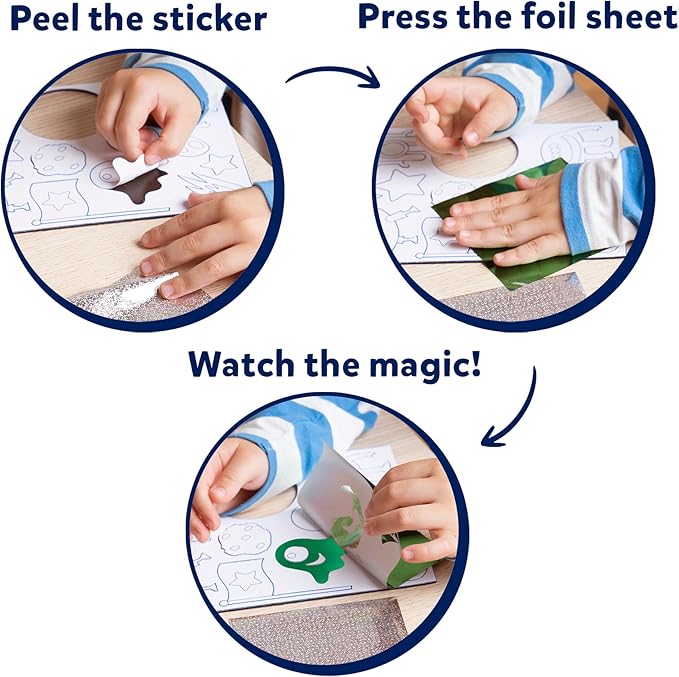 Peel the sticker

Press the foil sheet

Watch the magic!