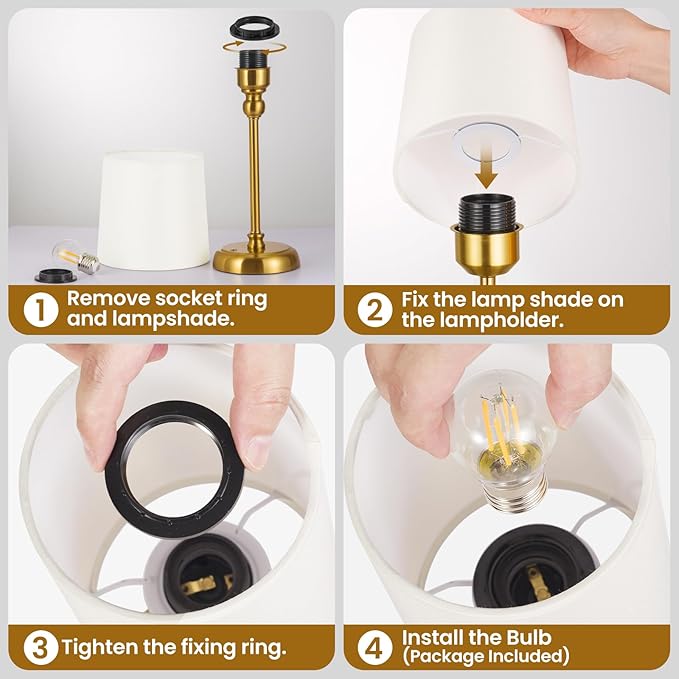 1 Remove socket ring and lampshade.

2 Fix the lamp shade on the lampholder.

3 Tighten the fixing ring.

4 Install the Bulb (Package Included)