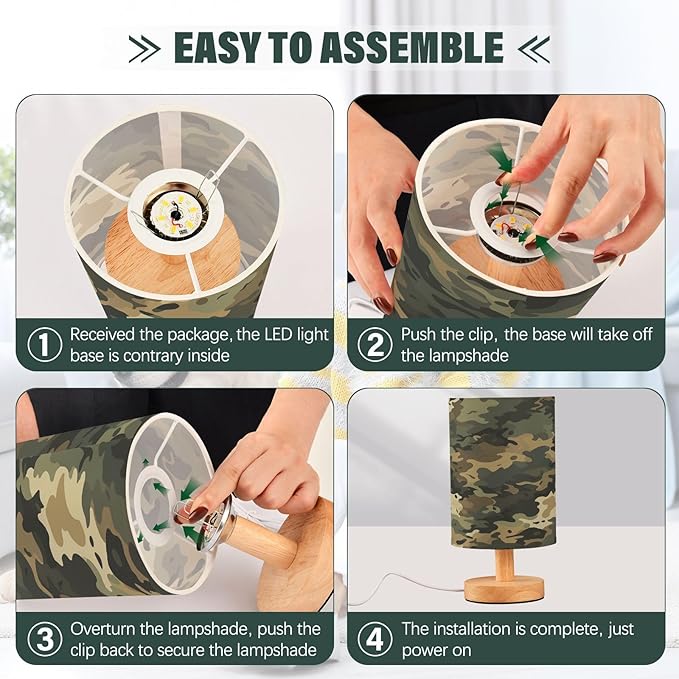 EASY TO ASSEMBLE

1 Received the package, the LED light base is contrary inside

2 Push the clip, the base will take off the lampshade

3 Overturn the lampshade, push the clip back to secure the lampshade

4 The installation is complete, just power on