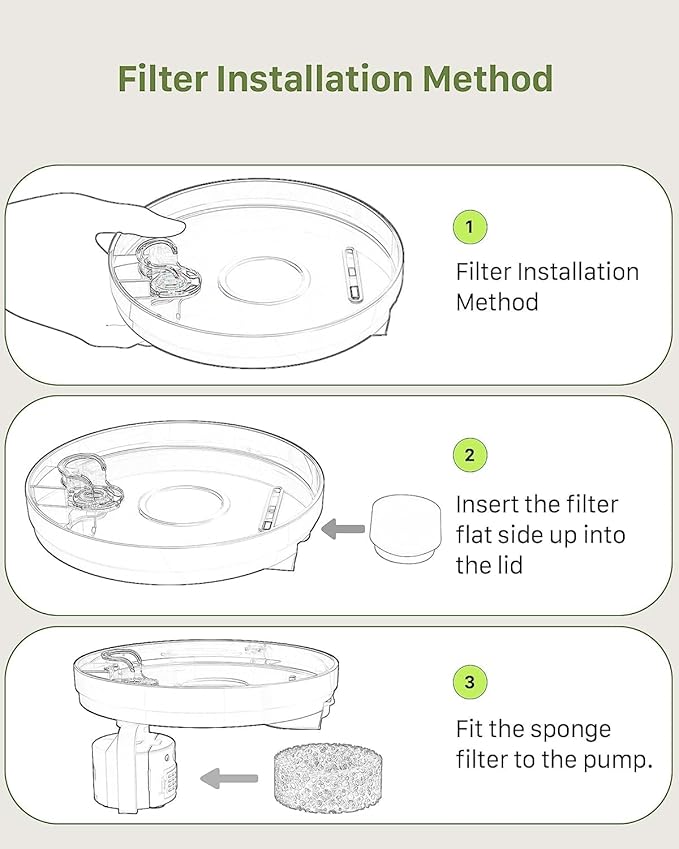 Filter Installation Method

1

Filter Installation Method

2

Insert the filter flat side up into the lid

3

Fit the sponge filter to the pump.