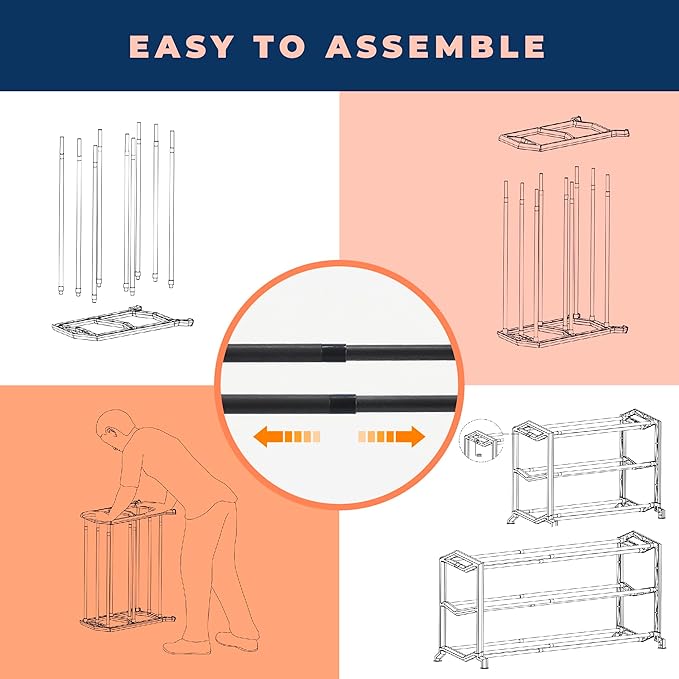 EASY TO ASSEMBLE