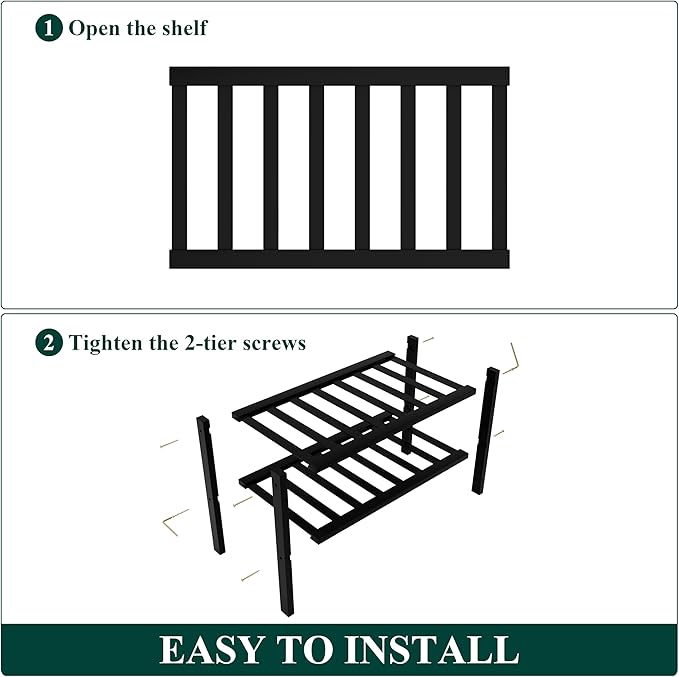 1 Open the shelf

2 Tighten the 2-tier screws

EASY TO INSTALL