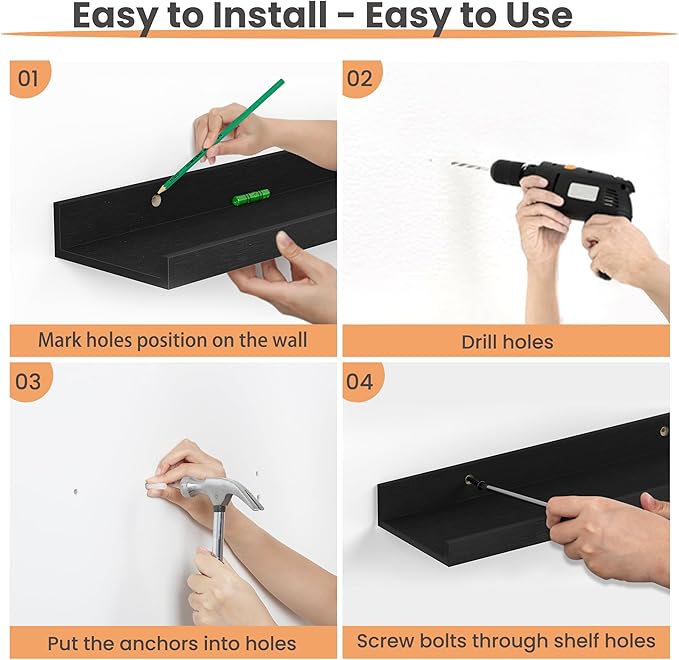 Easy to Install - Easy to Use

01

Mark holes position on the wall

02

Drill holes

03

Put the anchors into holes

04

Screw bolts through shelf holes