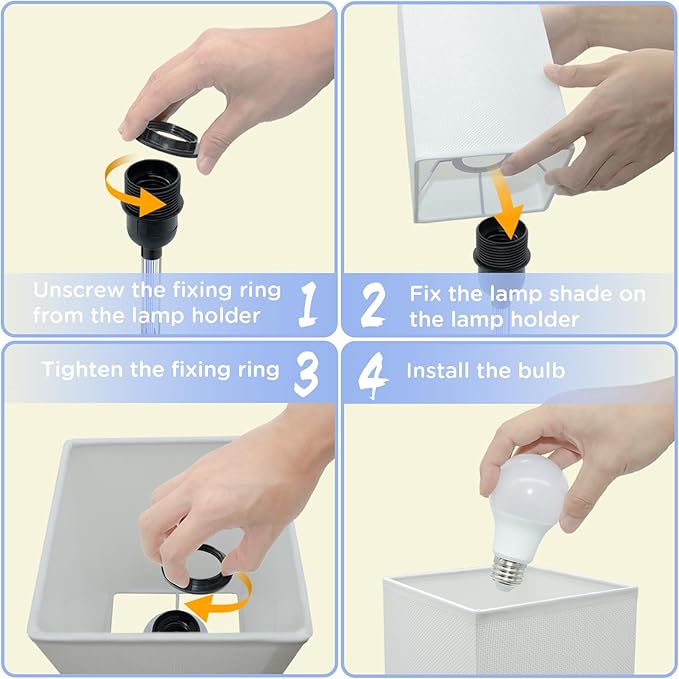 Unscrew the fixing ring from the lamp holder 1

2 Fix the lamp shade on the lamp holder

Tighten the fixing ring 3

4 Install the bulb