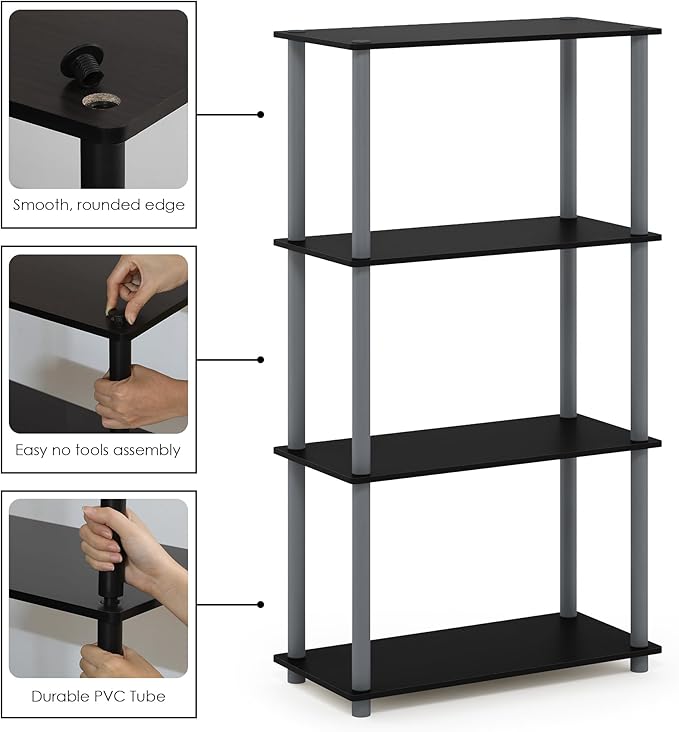 Smooth, rounded edge

Easy no tools assembly

Durable PVC Tube