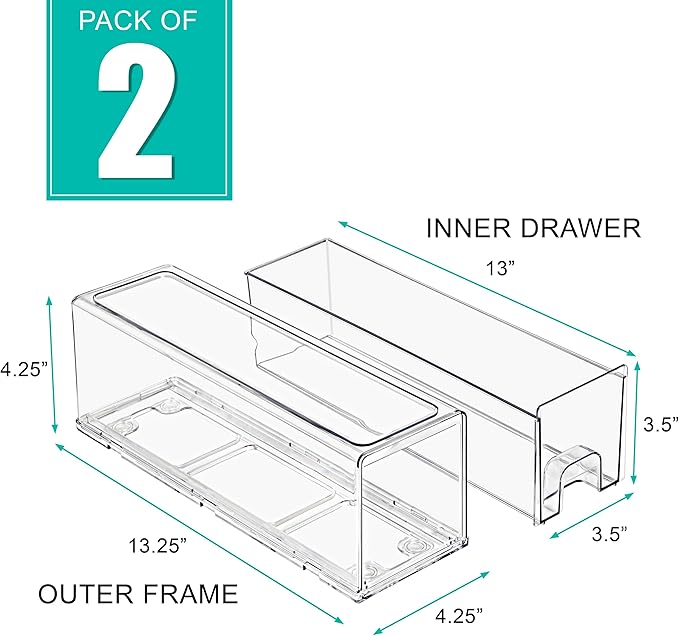 PACK OF
2

INNER DRAWER

13”

4.25”

3.5”

3.5”

13.25”

OUTER FRAME

4.25”