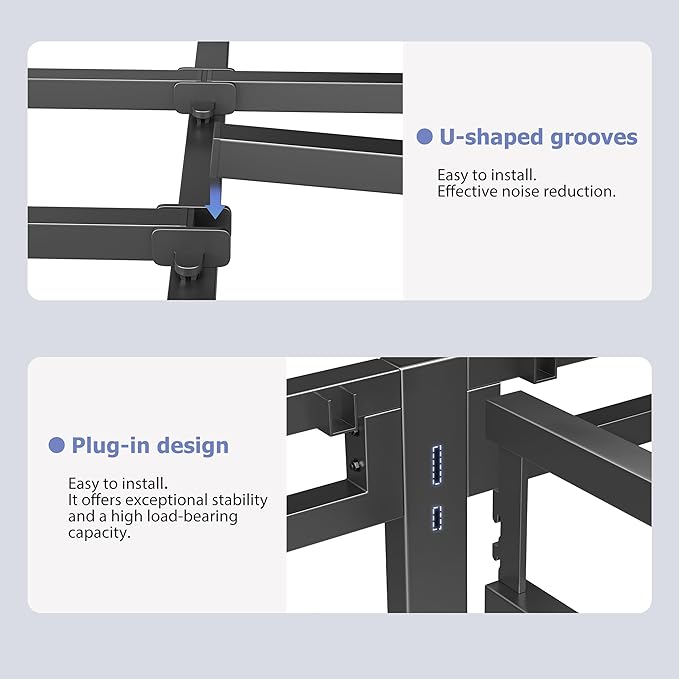 U-shaped grooves

Easy to install.
Effective noise reduction.

Plug-in design

Easy to install.
It offers exceptional stability and a high load-bearing capacity.