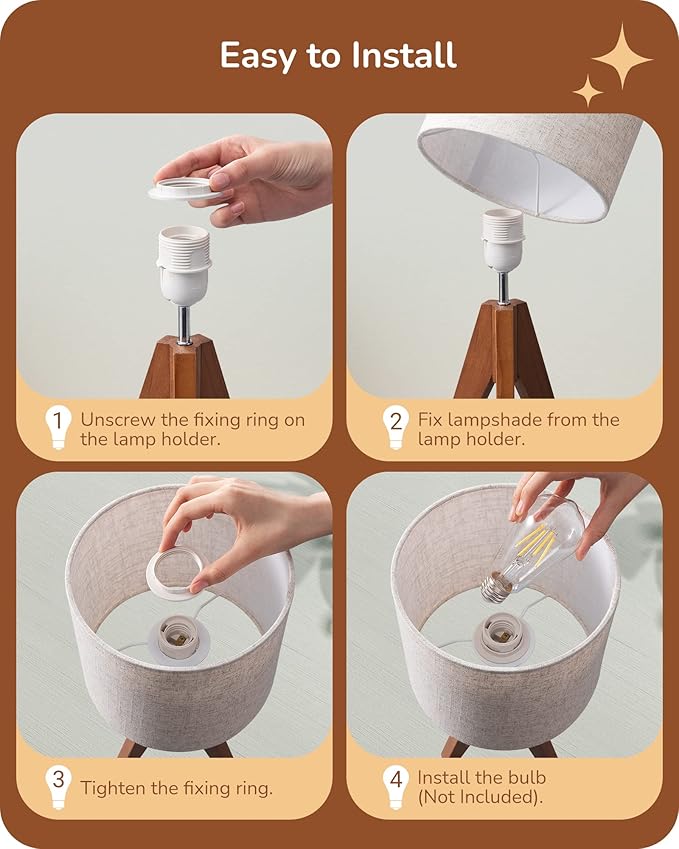 Easy to Install

1 Unscrew the fixing ring on the lamp holder.

2 Fix lampshade from the lamp holder.

3 Tighten the fixing ring.

4 Install the bulb (Not Included).