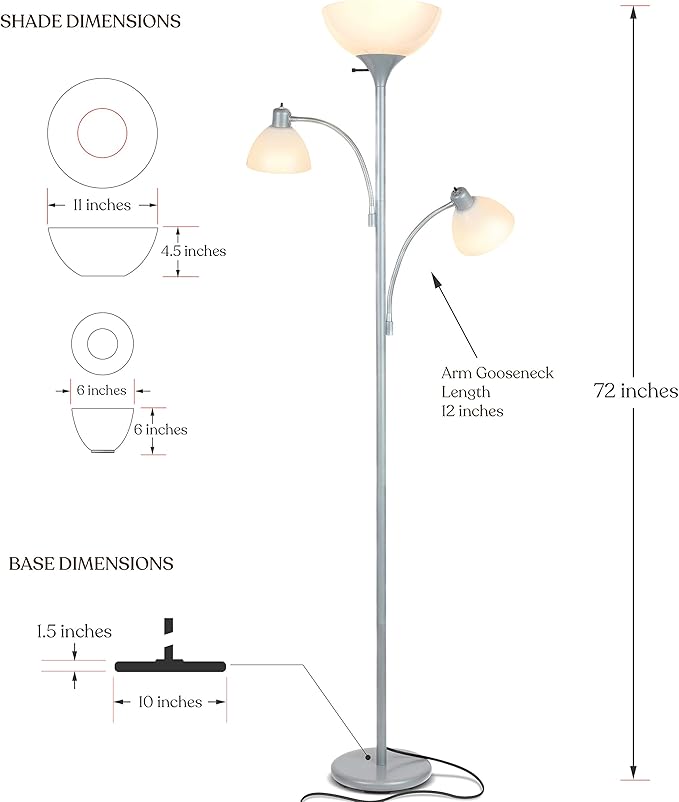 SHADE DIMENSIONS

11 inches

4.5 inches

6 inches

6 inches

Arm Gooseneck Length 12 inches

72 inches

BASE DIMENSIONS

1.5 inches

10 inches