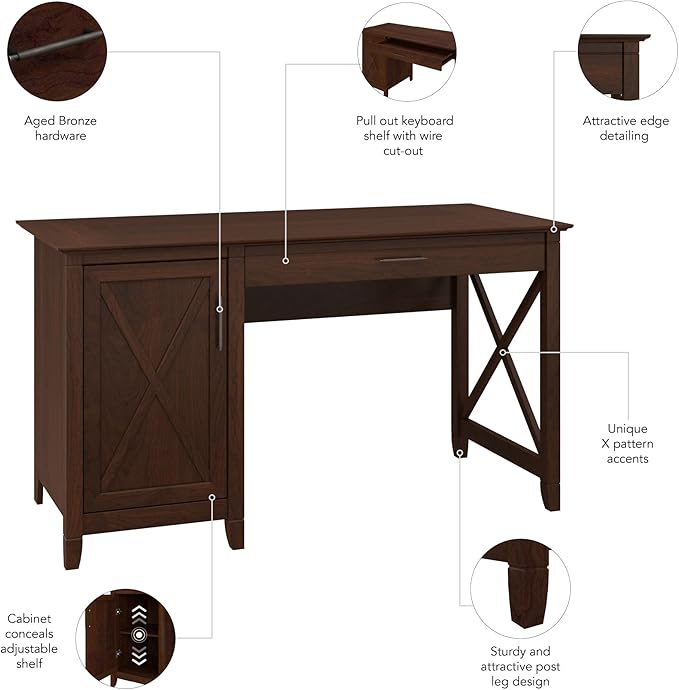 Aged Bronze hardware

Pull out keyboard shelf with wire cut-out

Attractive edge detailing

Unique X pattern accents

Cabinet conceals adjustable shelf

Sturdy and attractive post leg design